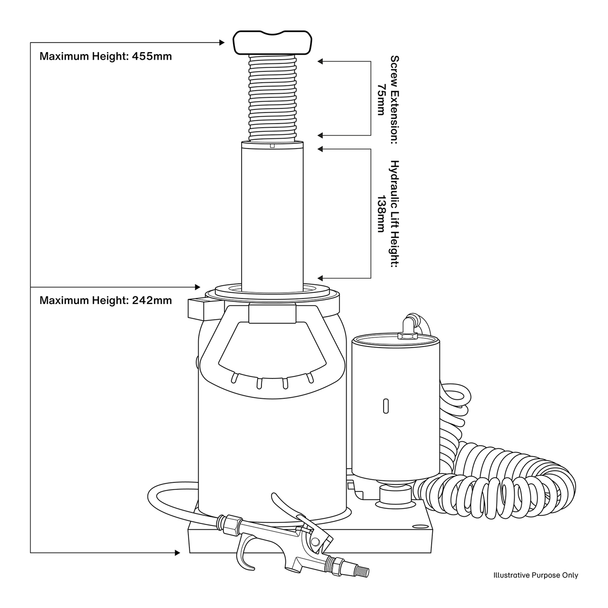 Maximum Height: 455mm

Screw Extension: 75mm

Hydraulic Lift Height: 138mm

Maximum Height: 242mm

Illustrative Purpose Only