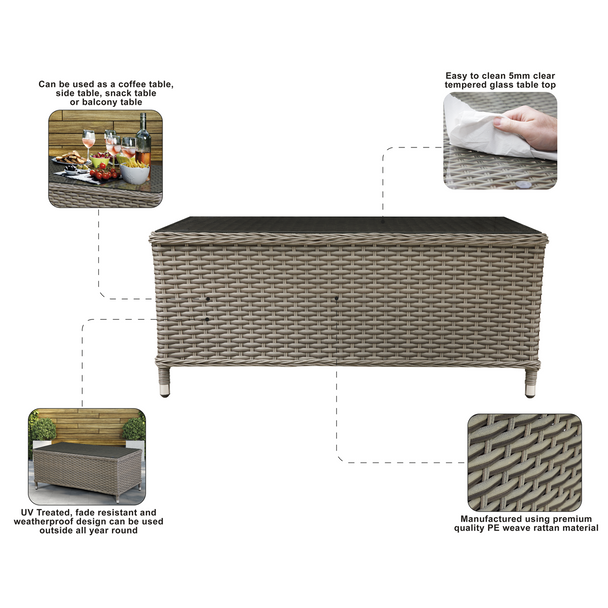 Can be used as a coffee table, side table, snack table or balcony table

Easy to clean 5mm clear tempered glass table top

UV Treated, fade resistant and weatherproof design can be used outside all year round

Manufactured using premium quality PE weave rattan material