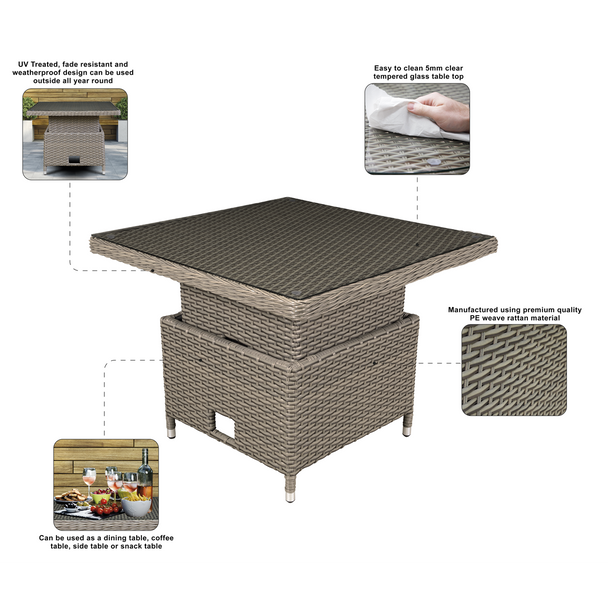 UV Treated, fade resistant and weatherproof design can be used outside all year round

Easy to clean 5mm clear tempered glass table top

Manufactured using premium quality PE weave rattan material

Can be used as a dining table, coffee table, side table or snack table