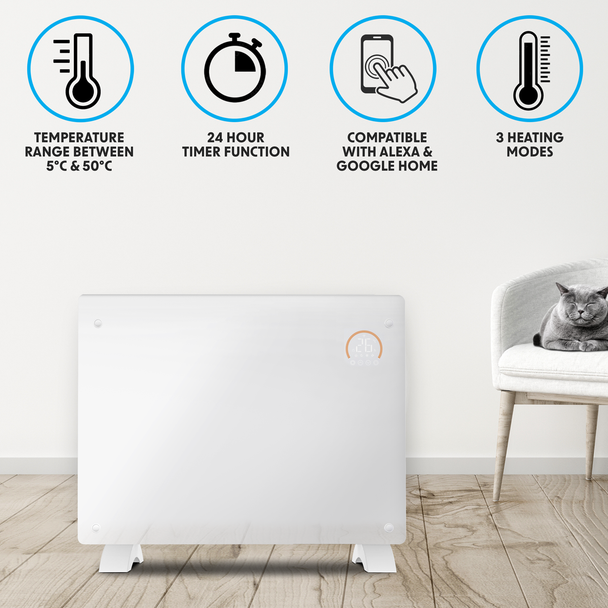 TEMPERATURE RANGE BETWEEN 5°C & 50°C

24 HOUR TIMER FUNCTION

COMPATIBLE WITH ALEXA & GOOGLE HOME

3 HEATING MODES

26