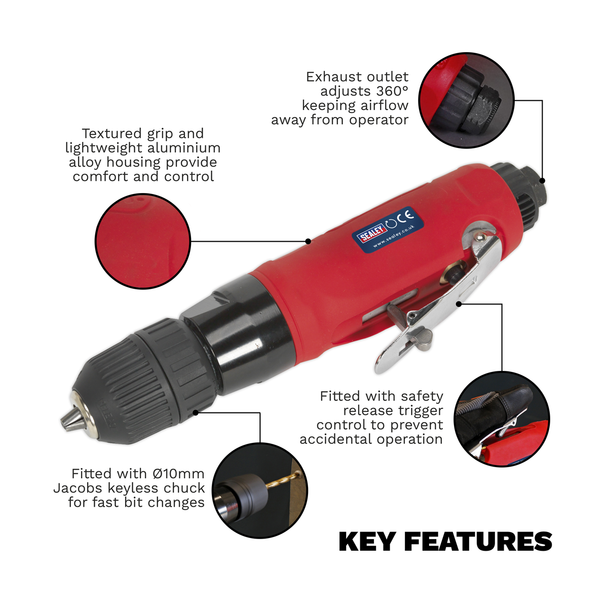 Exhaust outlet adjusts 360° keeping airflow away from operator

Textured grip and lightweight aluminium alloy housing provide comfort and control

SEALEY CE
www.sealey.co.uk

Fitted with safety release trigger control to prevent accidental operation

Fitted with Ø10mm Jacobs keyless chuck for fast bit changes

KEY FEATURES