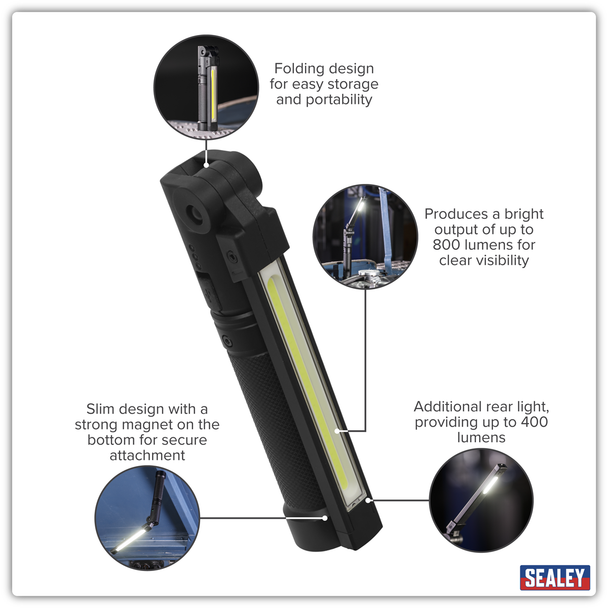 Folding design for easy storage and portability

Produces a bright output of up to 800 lumens for clear visibility

Slim design with a strong magnet on the bottom for secure attachment

Additional rear light, providing up to 400 lumens

SEALEY