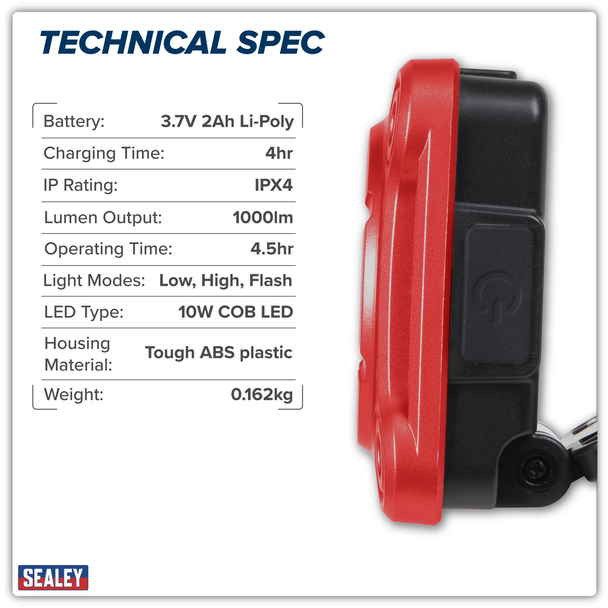 TECHNICAL SPEC

| | |
|---|---|
| Battery: | 3.7V 2Ah Li-Poly |
| Charging Time: | 4hr |
| IP Rating: | IPX4 |
| Lumen Output: | 1000lm |
| Operating Time: | 4.5hr |
| Light Modes: | Low, High, Flash |
| LED Type: | 10W COB LED |
| Housing Material: | Tough ABS plastic |
| Weight: | 0.162kg |

SEALEY