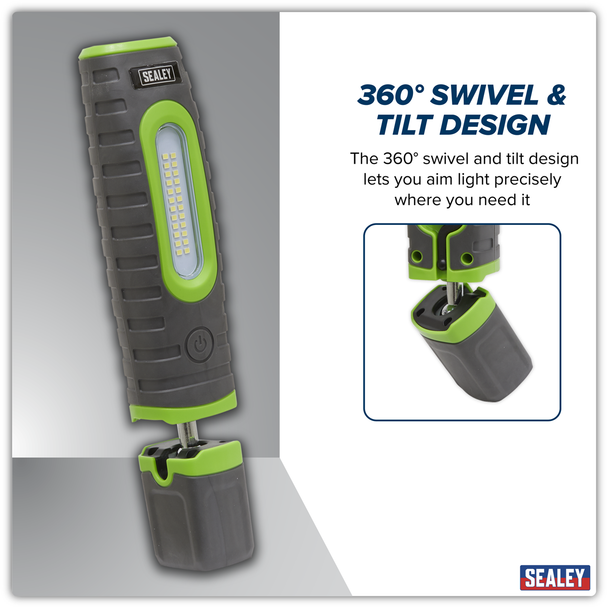 SEALEY

360° SWIVEL & TILT DESIGN

The 360° swivel and tilt design lets you aim light precisely where you need it

SEALEY