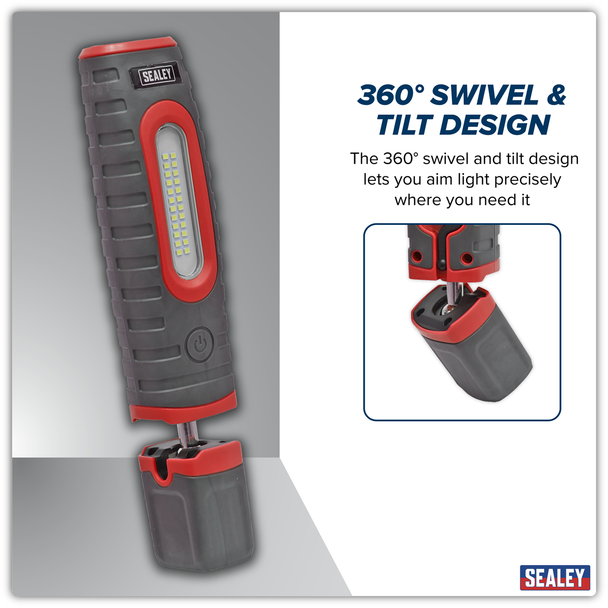 SEALEY

360° SWIVEL & TILT DESIGN

The 360° swivel and tilt design lets you aim light precisely where you need it

SEALEY