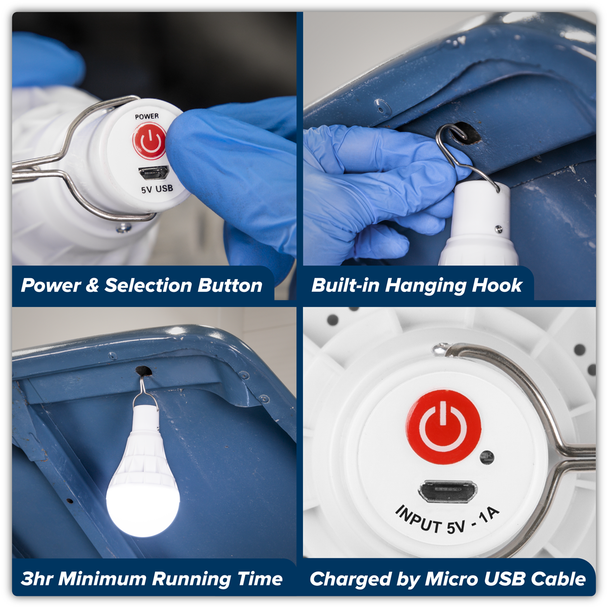 POWER

5V USB

Power & Selection Button

Built-in Hanging Hook

3hr Minimum Running Time

INPUT 5V - 1A

Charged by Micro USB Cable