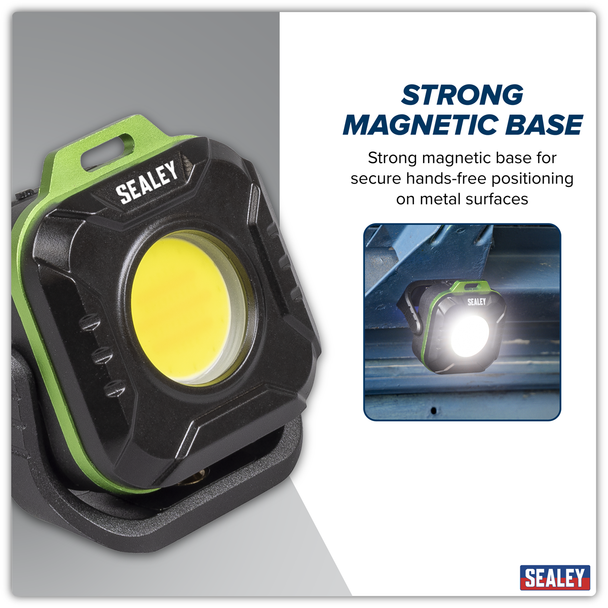 SEALEY

STRONG MAGNETIC BASE

Strong magnetic base for secure hands-free positioning on metal surfaces

SEALEY

SEALEY