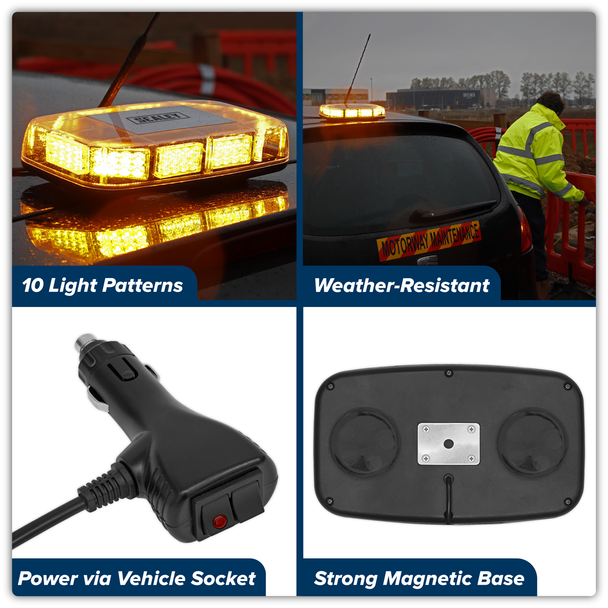 SEALEY

10 Light Patterns

MOTORWAY MAINTENANCE

Weather-Resistant

Power via Vehicle Socket

Strong Magnetic Base