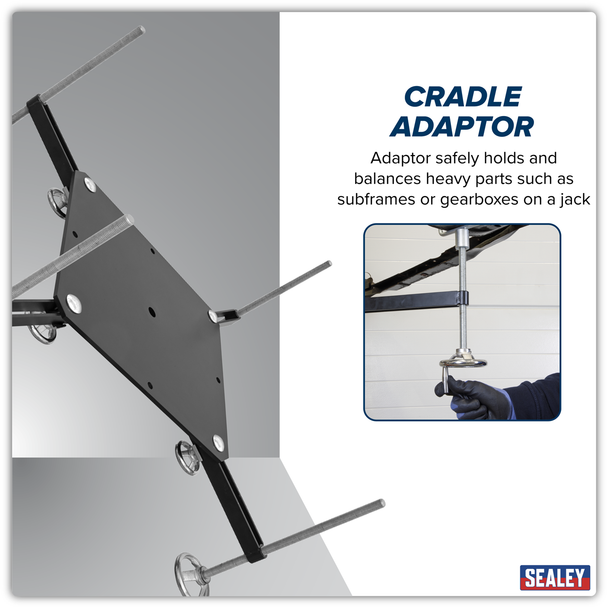 CRADLE ADAPTOR

Adaptor safely holds and balances heavy parts such as subframes or gearboxes on a jack

SEALEY