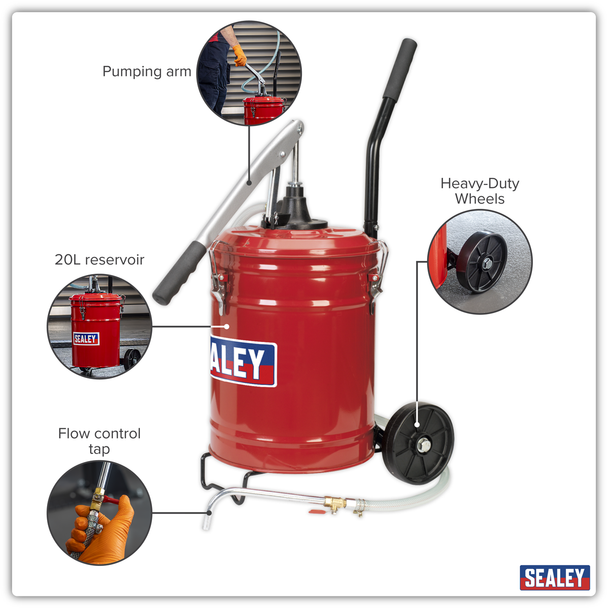 Pumping arm

Heavy-Duty Wheels

20L reservoir

SEALEY

ALEY

Flow control tap

SEALEY