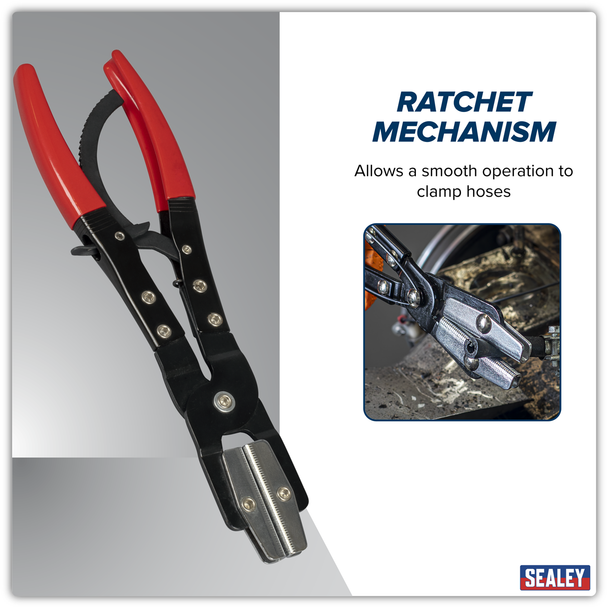 RATCHET MECHANISM

Allows a smooth operation to clamp hoses

SEALEY