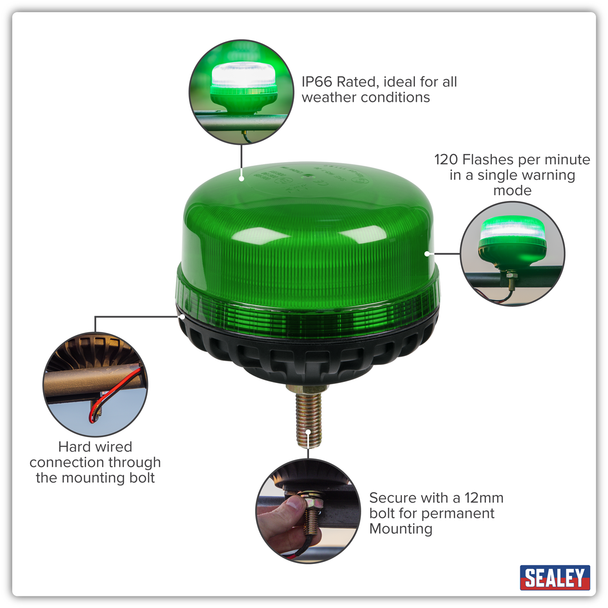 IP66 Rated, ideal for all weather conditions

120 Flashes per minute in a single warning mode

Hard wired connection through the mounting bolt

Secure with a 12mm bolt for permanent Mounting

SEALEY